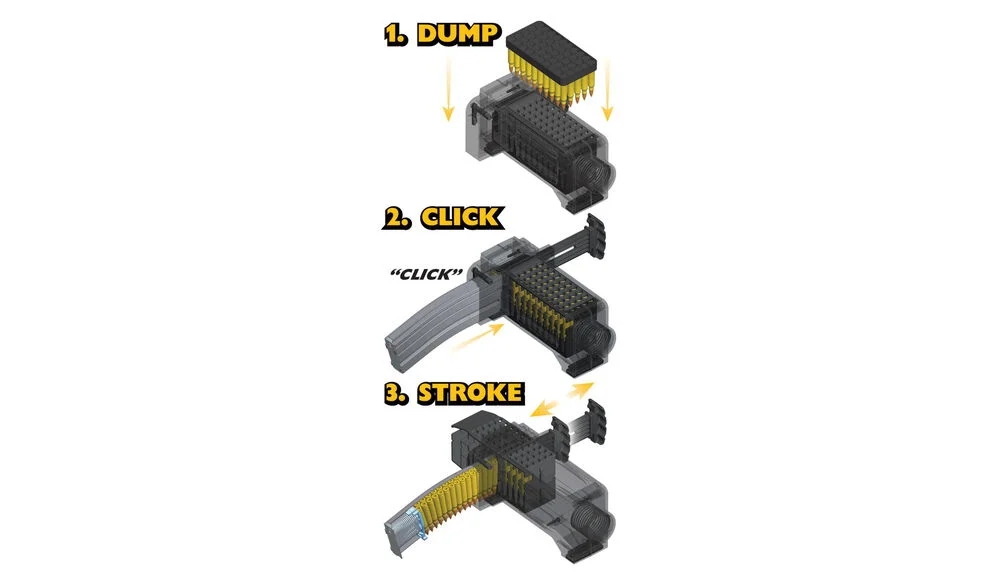 1. DUMP

2. CLICK

"CLICK"

3. STROKE